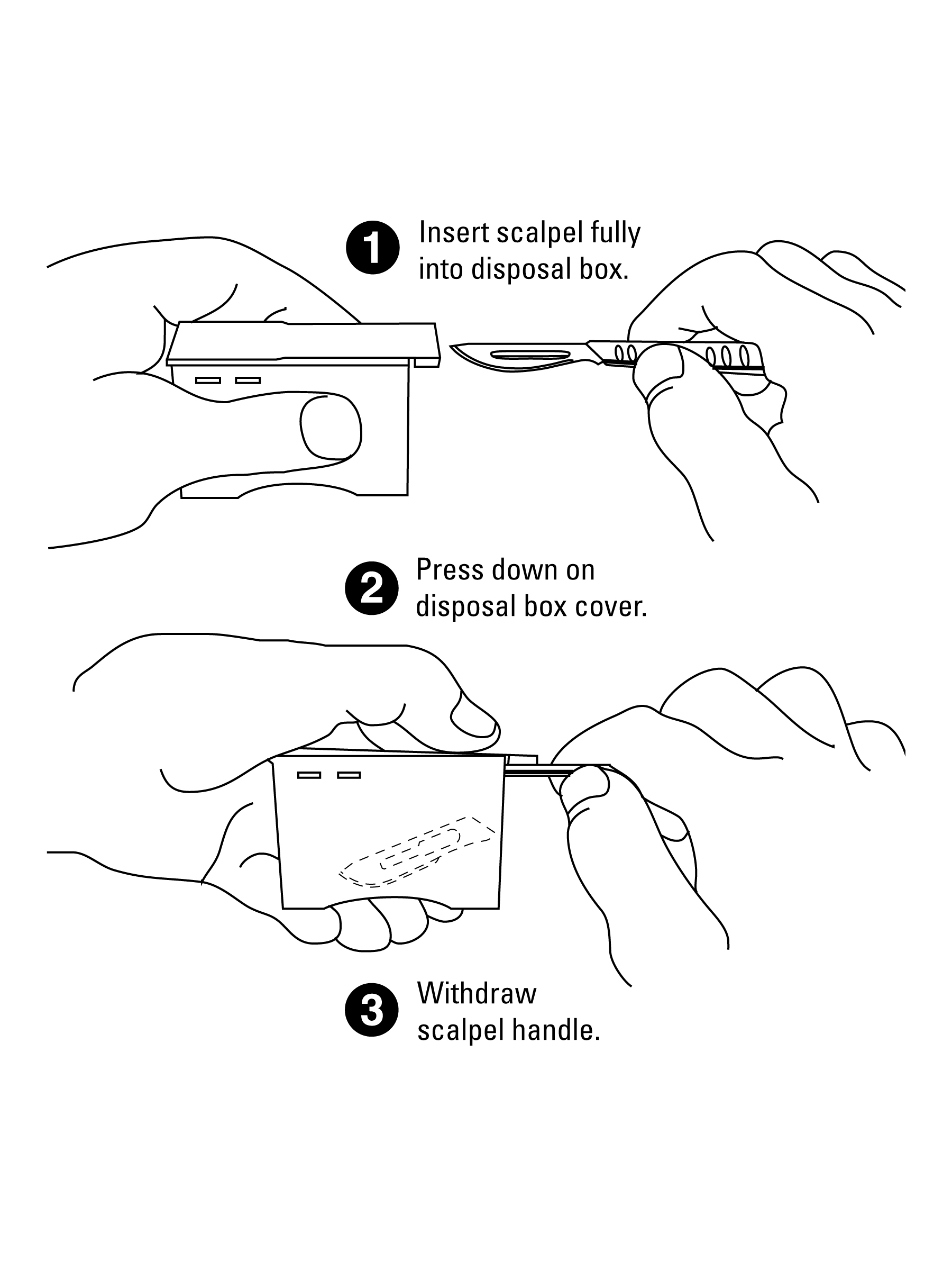 1 Insert scalpel fully into disposal box.

2 Press down on disposal box cover.

3 Withdraw scalpel handle.