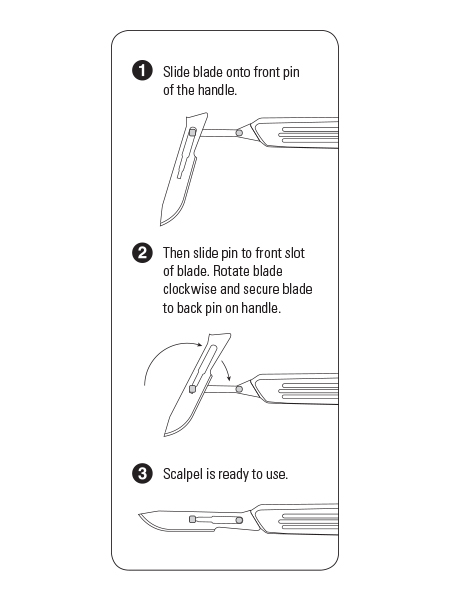 1 Slide blade onto front pin of the handle.

2 Then slide pin to front slot of blade. Rotate blade clockwise and secure blade to back pin on handle.

3 Scalpel is ready to use.