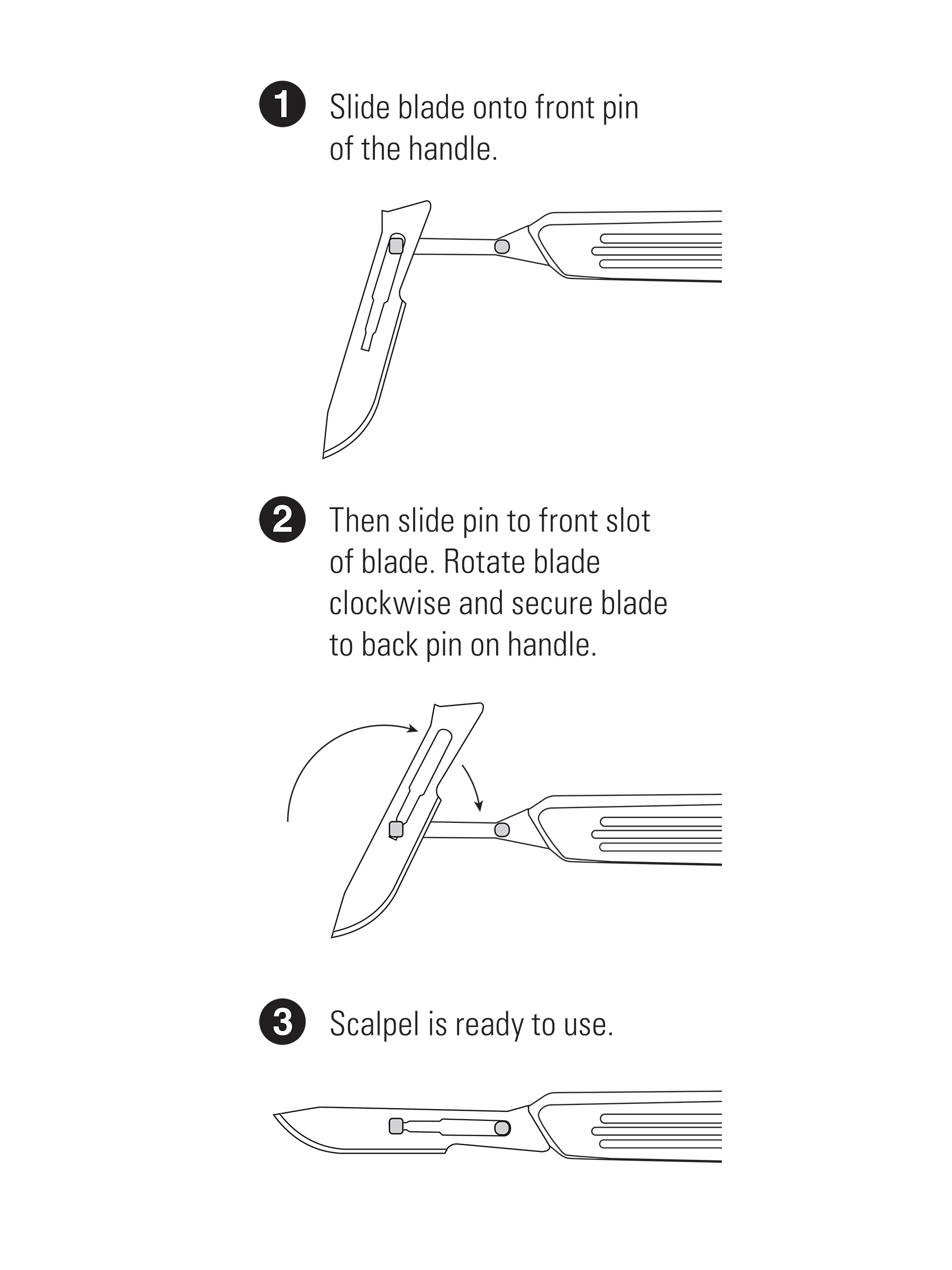 1 Slide blade onto front pin of the handle.

2 Then slide pin to front slot of blade. Rotate blade clockwise and secure blade to back pin on handle.

3 Scalpel is ready to use.