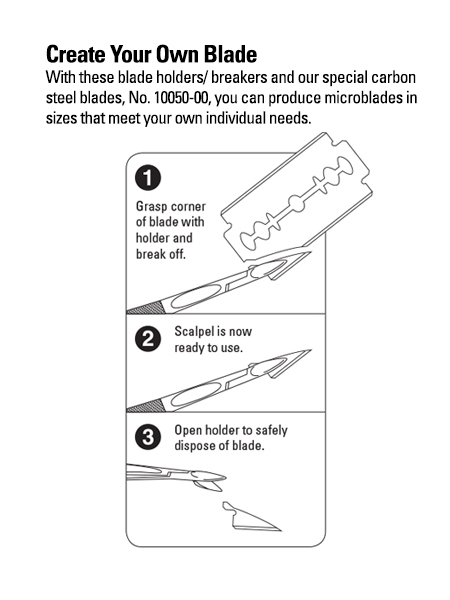 Create Your Own Blade

With these blade holders/ breakers and our special carbon steel blades, No. 10050-00, you can produce microblades in sizes that meet your own individual needs.

1

Grasp corner of blade with holder and break off.

2

Scalpel is now ready to use.

3

Open holder to safely dispose of blade.