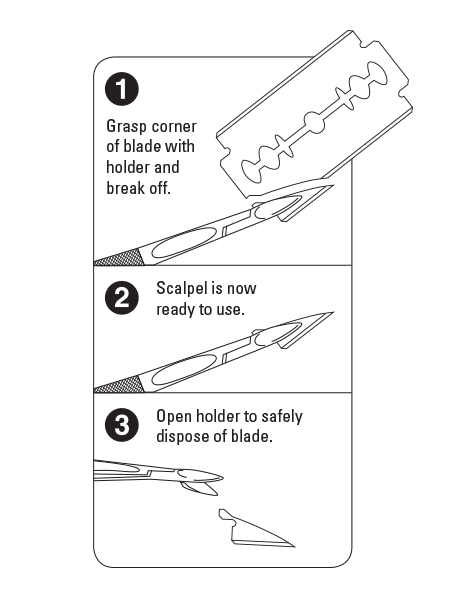 1

Grasp corner of blade with holder and break off.

2

Scalpel is now ready to use.

3

Open holder to safely dispose of blade.